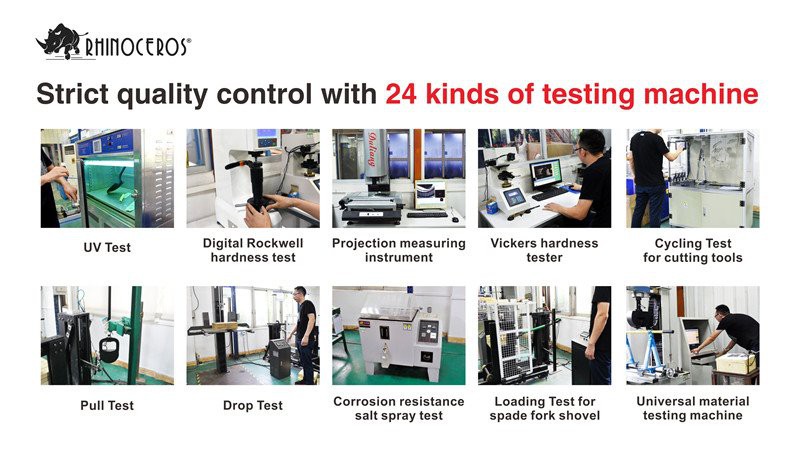 RHINOCEROS®

Strict quality control with 24 kinds of testing machine

UV Test

Digital Rockwell hardness test

Projection measuring instrument

Vickers hardness tester

Cycling Test for cutting tools

Pull Test

Drop Test

Corrosion resistance salt spray test

Loading Test for spade fork shovel

Universal material testing machine